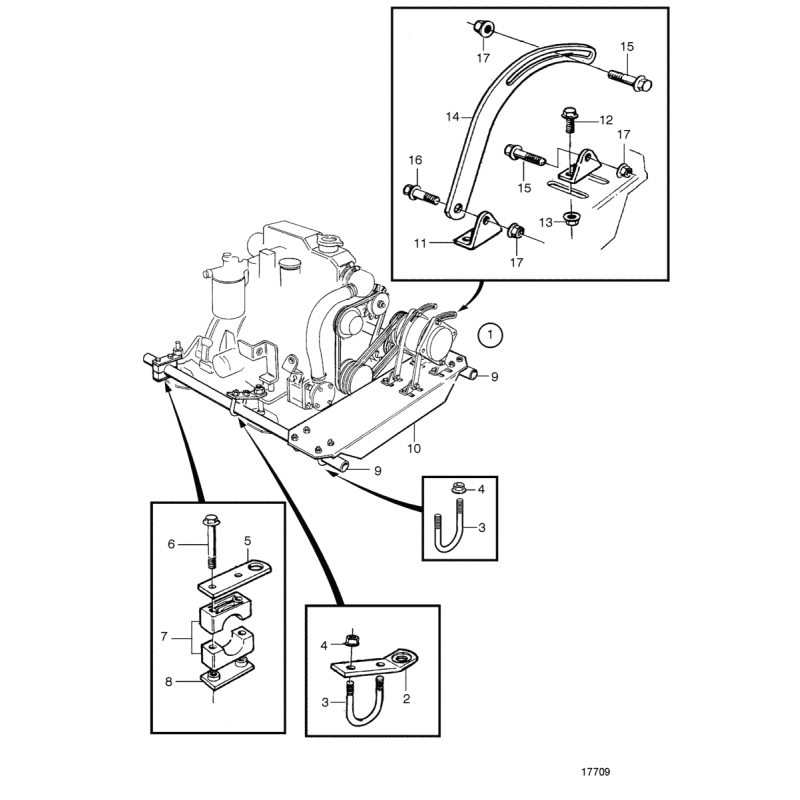 17
15
14
12
17
16
15
13
11
17
1
9
10
9
4
3
6
5
7
8
4
2
3
17709